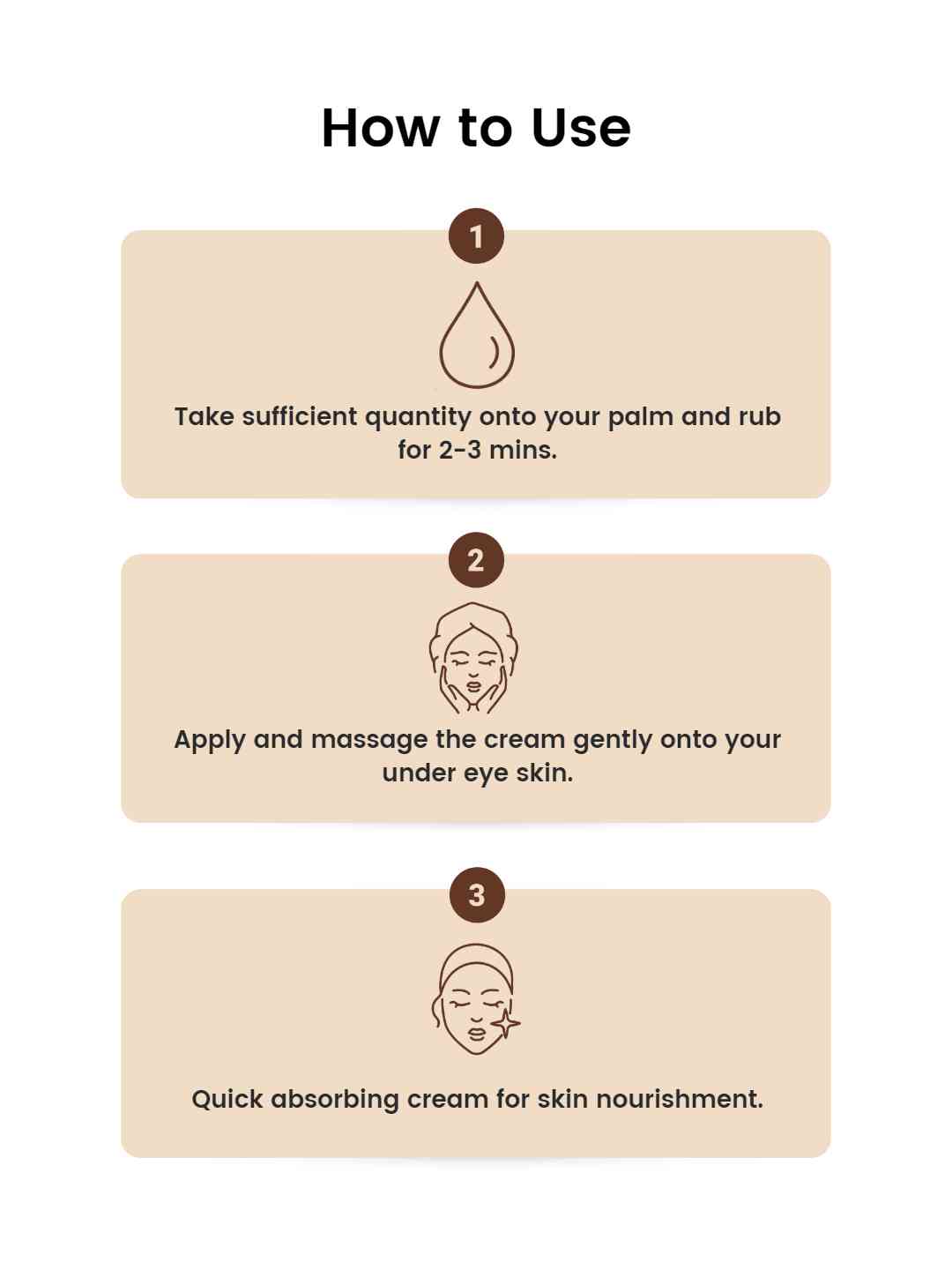 How to Use

1

Take sufficient quantity onto your palm and rub for 2-3 mins.

2

Apply and massage the cream gently onto your under eye skin.

3

Quick absorbing cream for skin nourishment.